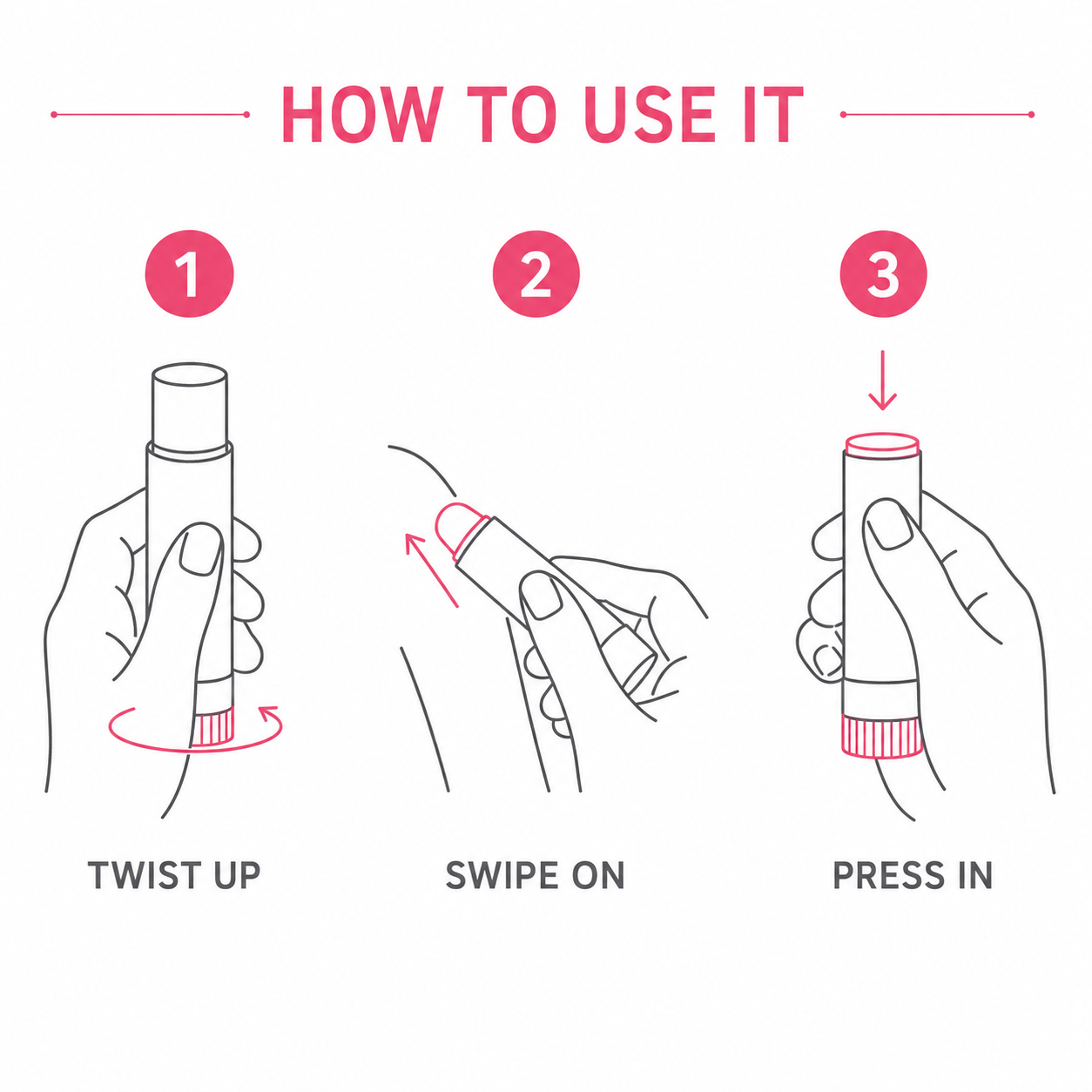 HOW TO USE IT

1

TWIST UP

2

SWIPE ON

3

PRESS IN